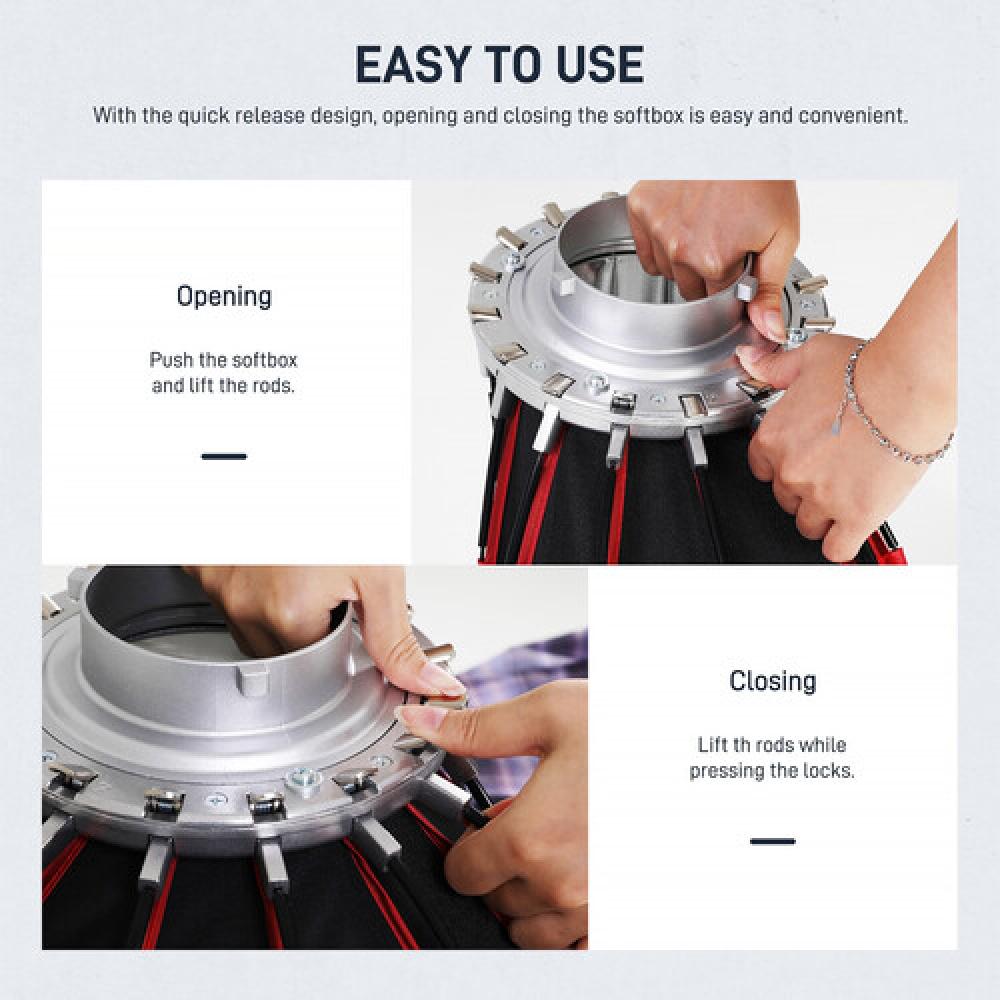 EASY TO USE

With the quick release design, opening and closing the softbox is easy and convenient.

Opening

Push the softbox and lift the rods.

Closing

Lift th rods while pressing the locks.