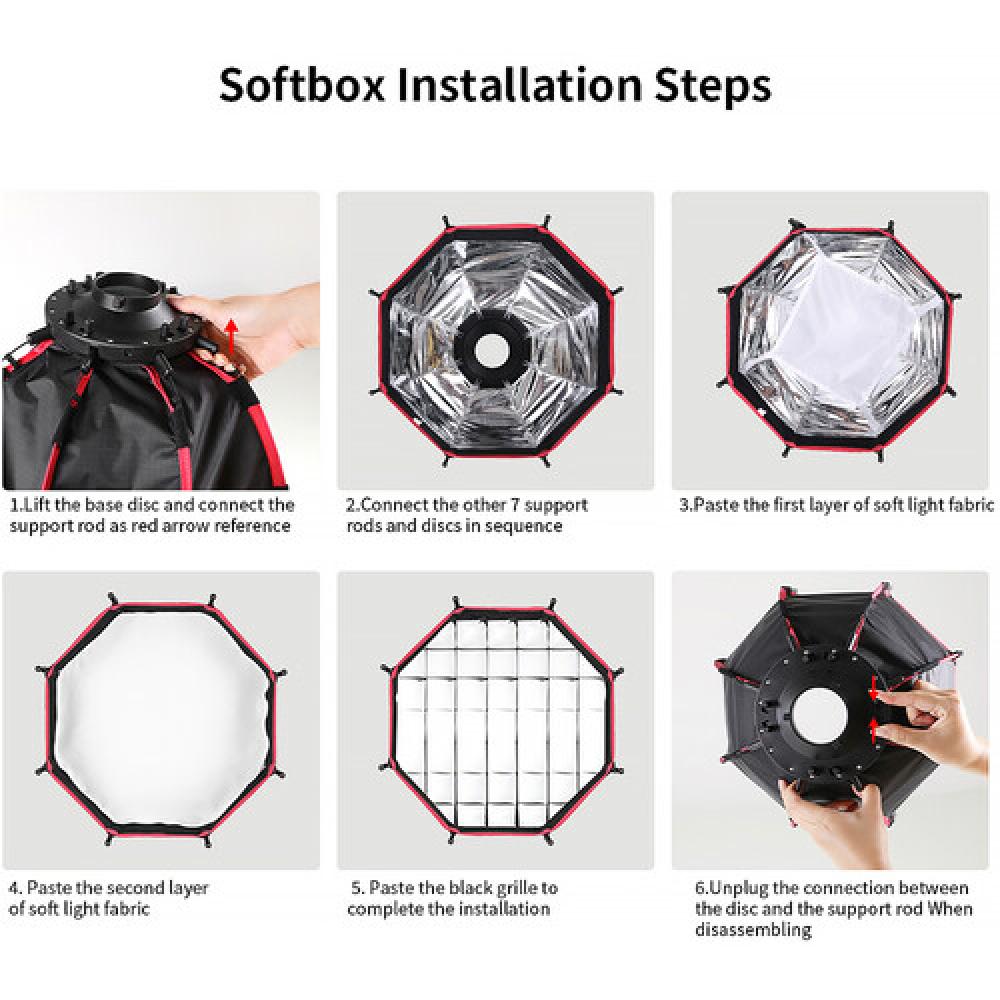 Softbox Installation Steps

1.Lift the base disc and connect the support rod as red arrow reference

2.Connect the other 7 support rods and discs in sequence

3.Paste the first layer of soft light fabric

4. Paste the second layer of soft light fabric

5. Paste the black grille to complete the installation

6.Unplug the connection between the disc and the support rod When disassembling