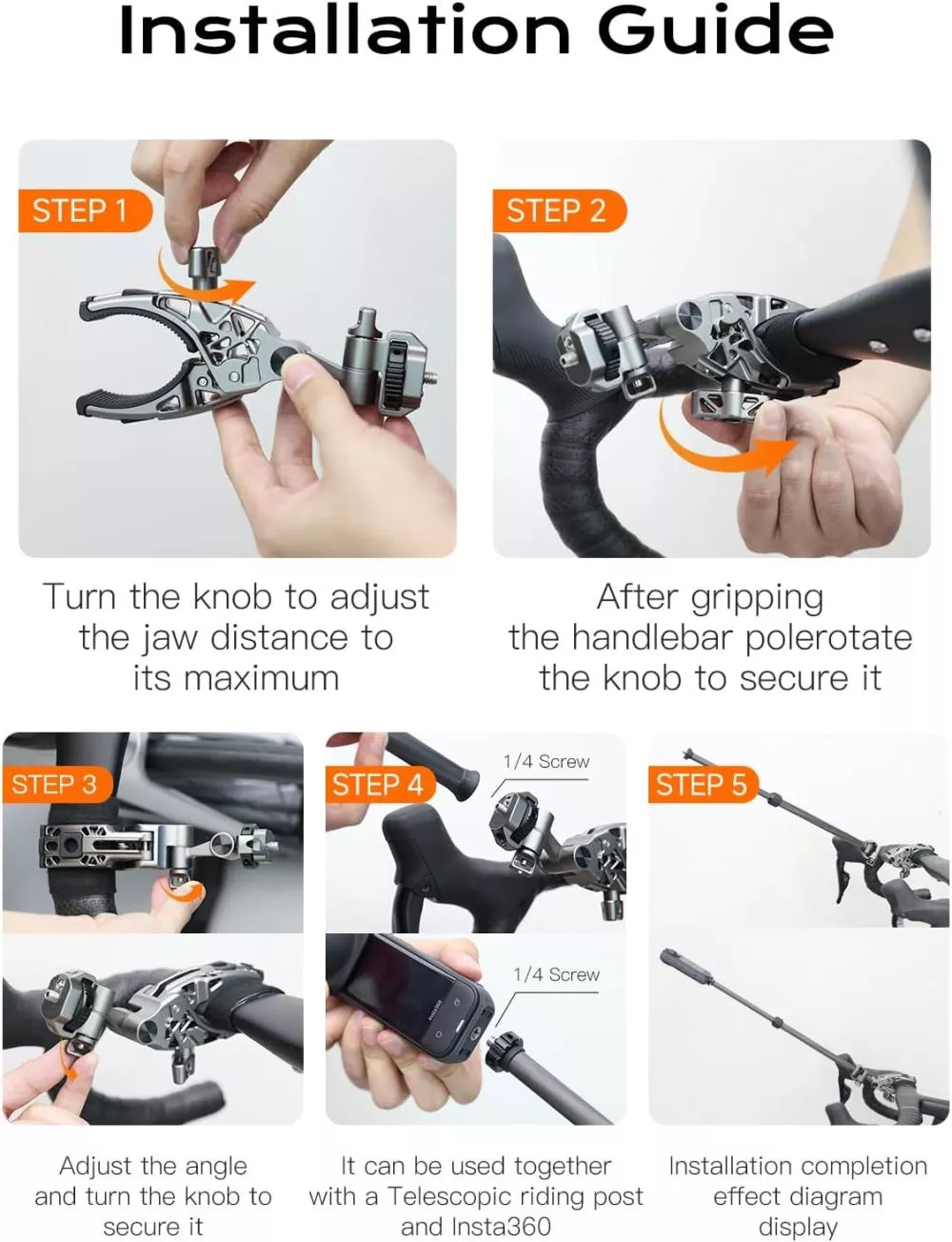 Installation Guide

STEP 1

Turn the knob to adjust the jaw distance to its maximum

STEP 2

After gripping the handlebar polerotate the knob to secure it

STEP 3

Adjust the angle and turn the knob to secure it

STEP 4

1/4 Screw

1/4 Screw

It can be used together with a Telescopic riding post and Insta360

STEP 5

Installation completion effect diagram display