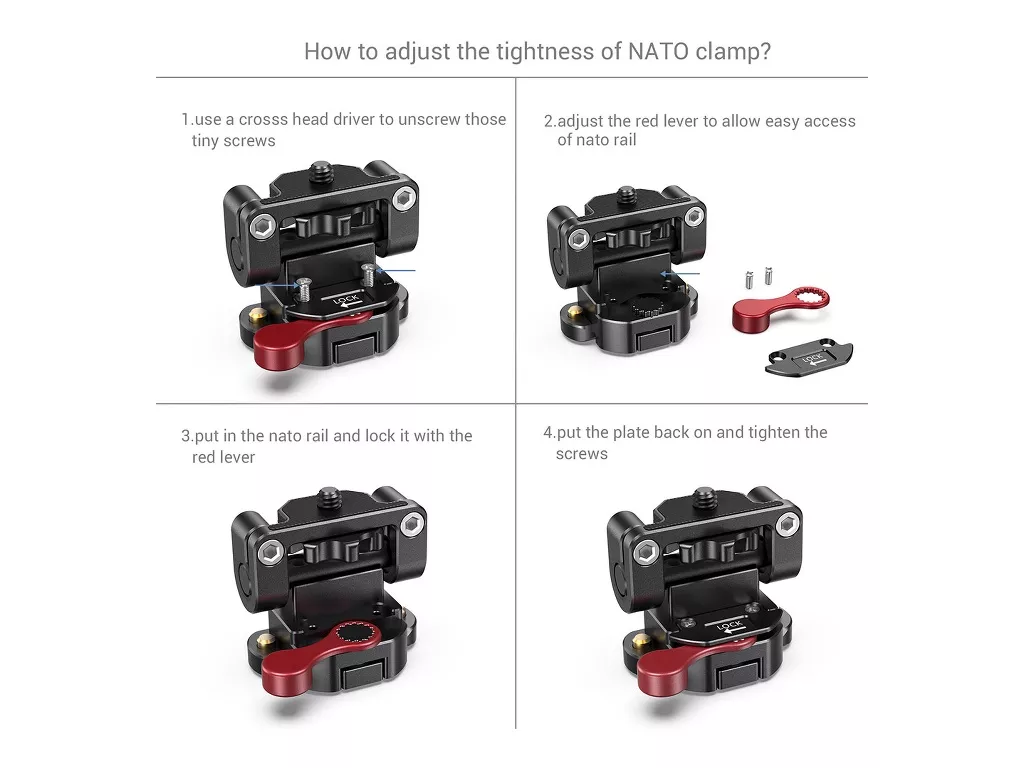 How to adjust the tightness of NATO clamp?

1.use a crosss head driver to unscrew those tiny screws

LOCK

2.adjust the red lever to allow easy access of nato rail

LOCK

3.put in the nato rail and lock it with the red lever

4.put the plate back on and tighten the screws

LOCK