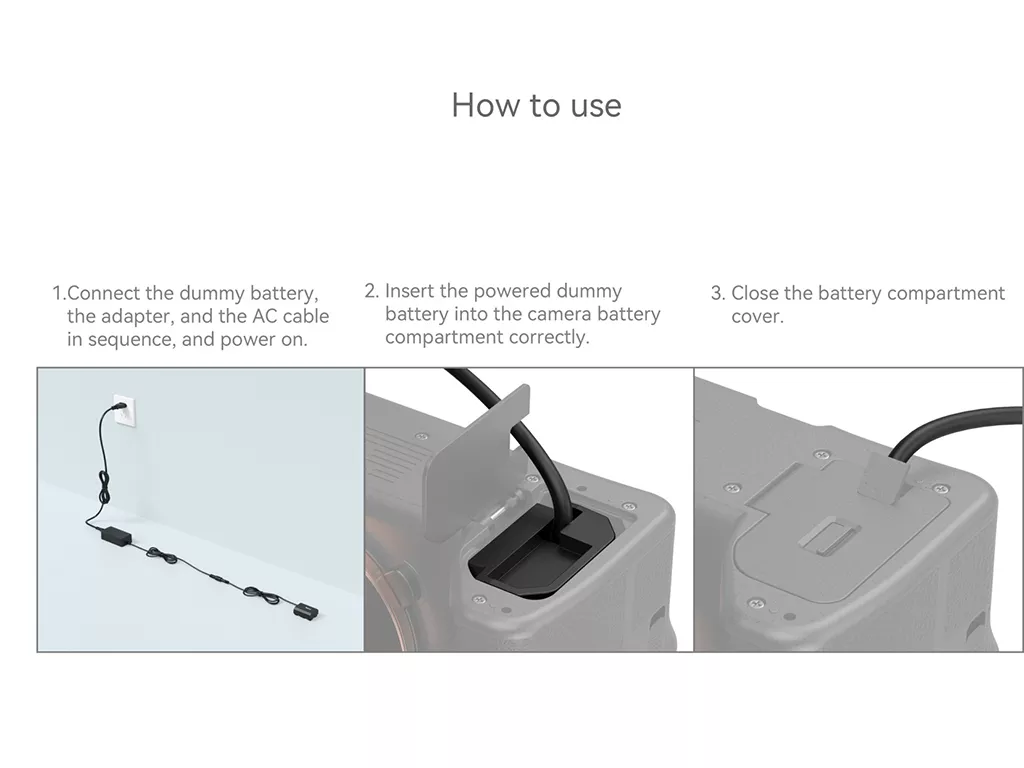 How to use

1.Connect the dummy battery, the adapter, and the AC cable in sequence, and power on.

2. Insert the powered dummy battery into the camera battery compartment correctly.

3. Close the battery compartment cover.