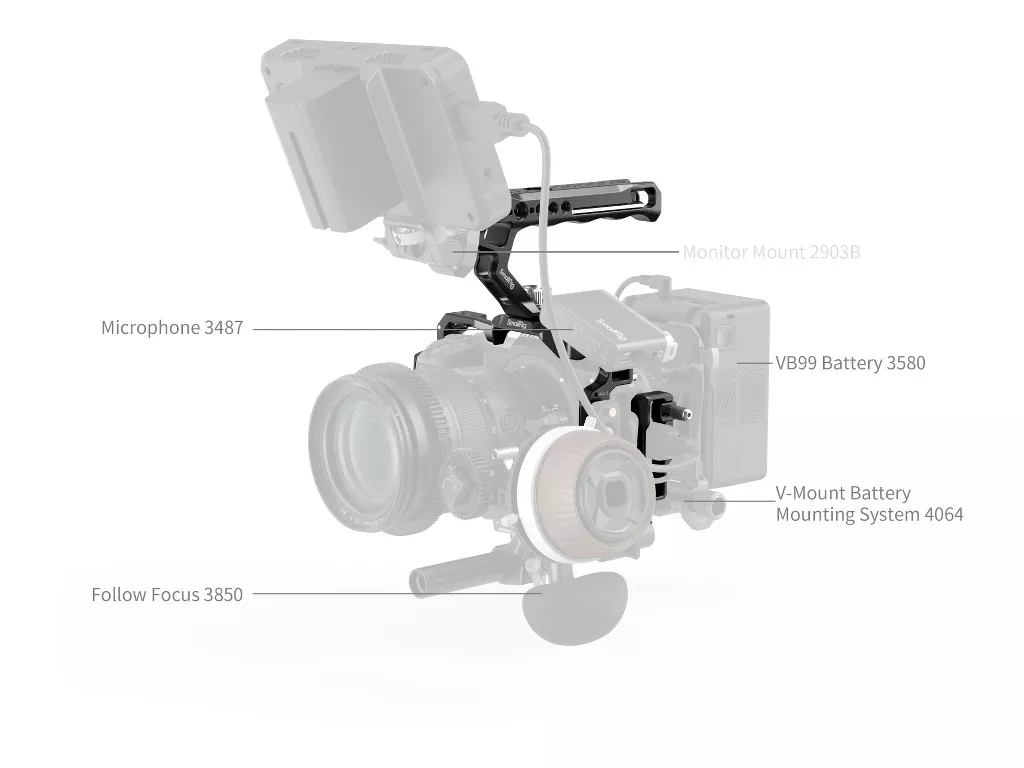 Monitor Mount 2903B

Microphone 3487

VB99 Battery 3580

V-Mount Battery Mounting System 4064

Follow Focus 3850

SmallRig

SmallRig

SmallRig