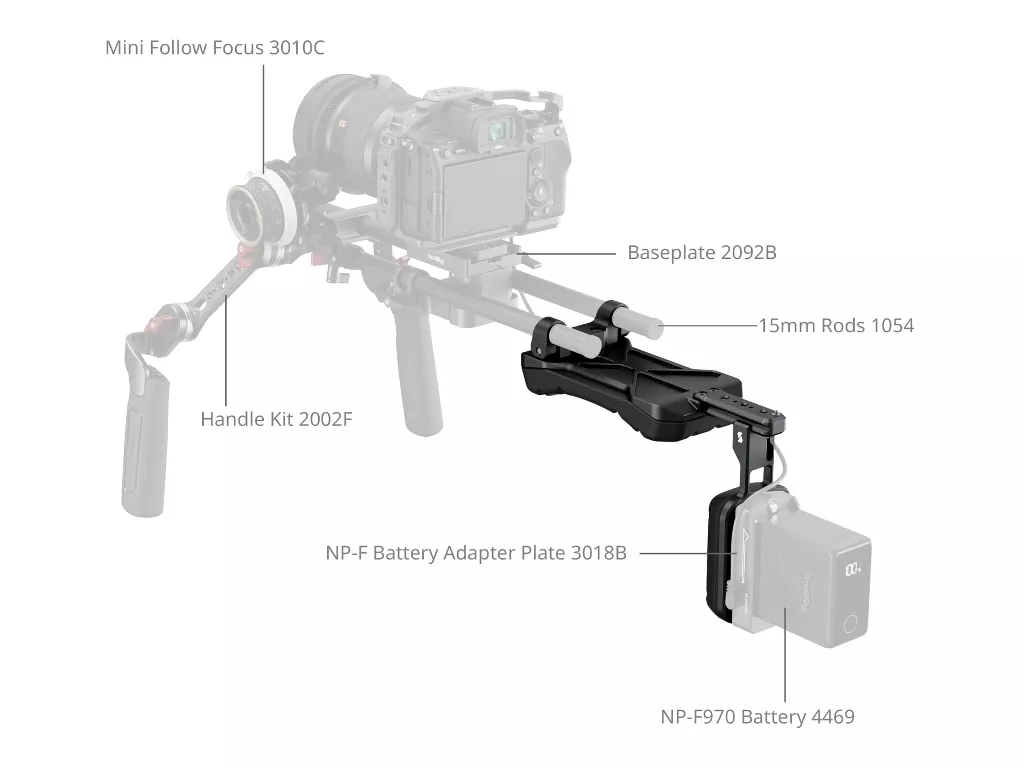 Mini Follow Focus 3010C

Baseplate 2092B

15mm Rods 1054

Handle Kit 2002F

NP-F Battery Adapter Plate 3018B

NP-F970 Battery 4469