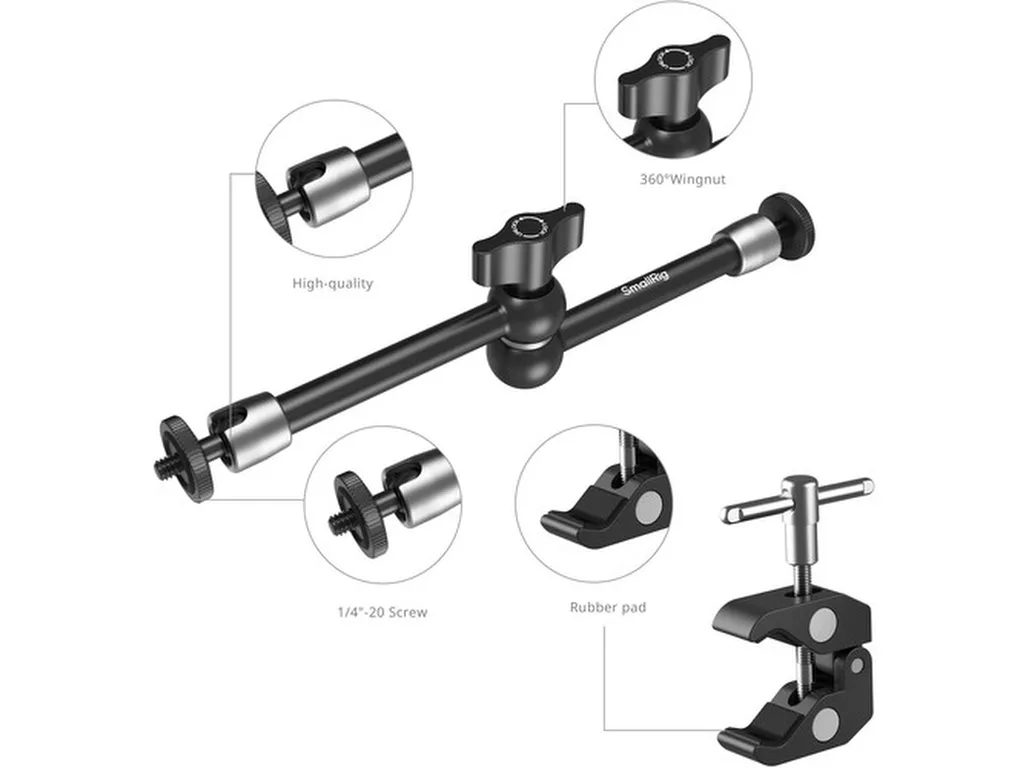 360°Wingnut

High-quality

SmallRig

1/4"-20 Screw

Rubber pad